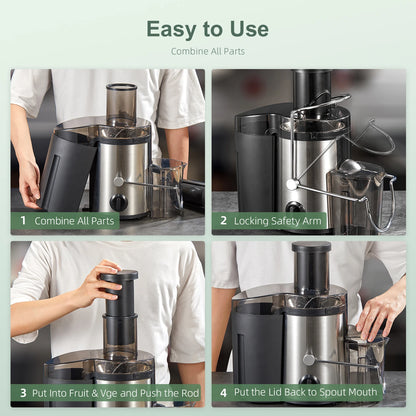 Easy to Use

Combine All Parts

1 Combine All Parts

2 Locking Safety Arm

3 Put Into Fruit & Vge and Push the Rod

4 Put the Lid Back to Spout Mouth